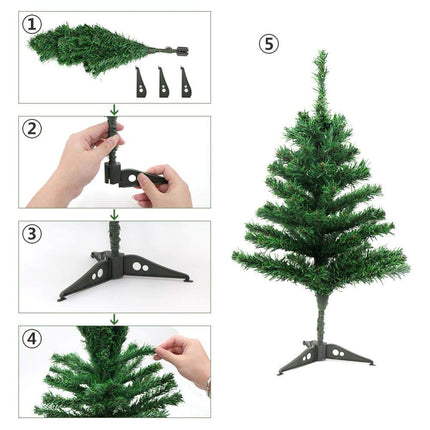 ①
②
③
④
⑤